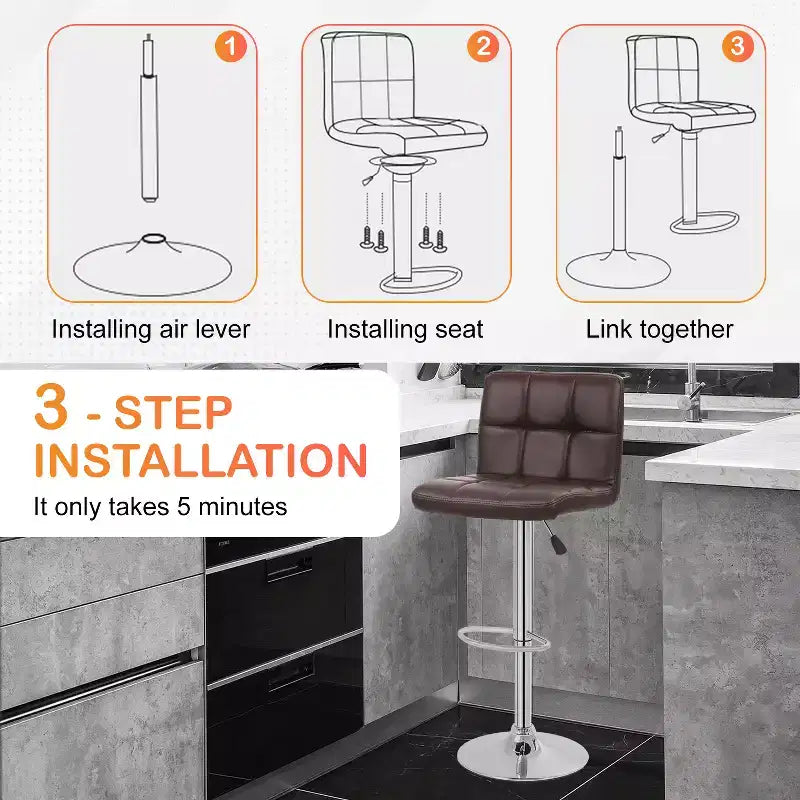 1

Installing air lever

2

Installing seat

3

Link together

3 - STEP INSTALLATION

It only takes 5 minutes